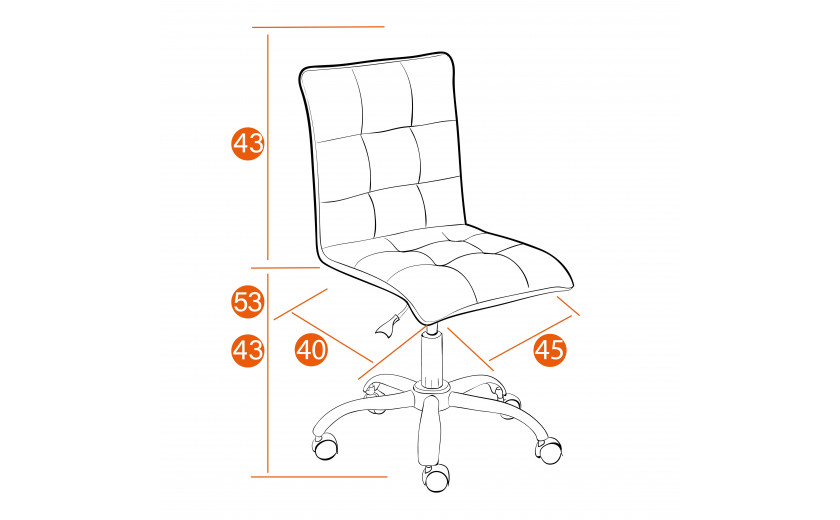 43
53
43
40
45